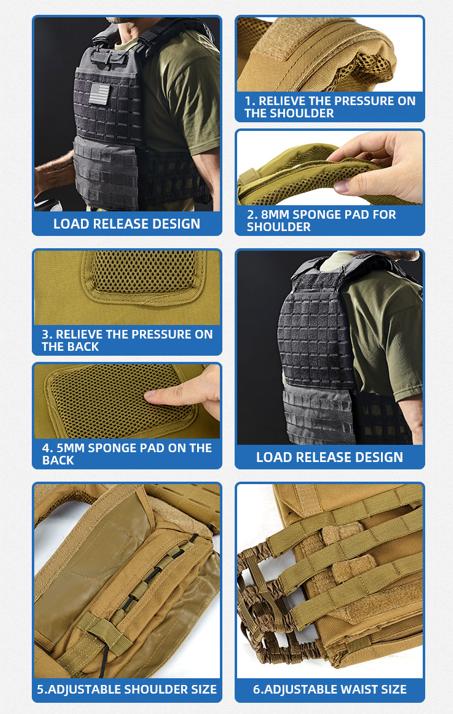 LOAD RELEASE DESIGN

1. RELIEVE THE PRESSURE ON THE SHOULDER

2. 8MM SPONGE PAD FOR SHOULDER

3. RELIEVE THE PRESSURE ON THE BACK

4. 5MM SPONGE PAD ON THE BACK

LOAD RELEASE DESIGN

5.ADJUSTABLE SHOULDER SIZE

6.ADJUSTABLE WAIST SIZE